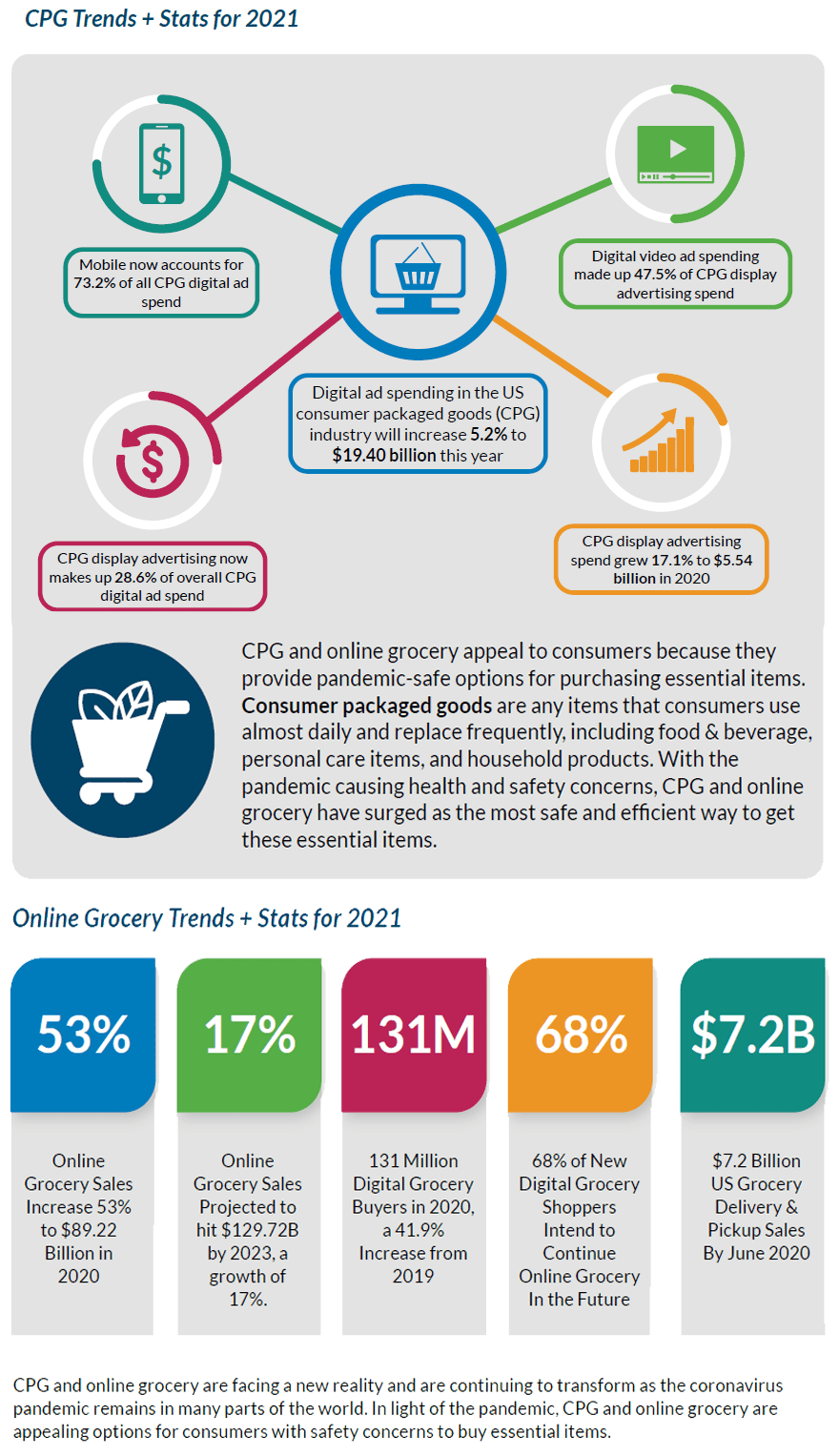 CPG Trends + Stats for 2021

Mobile now accounts for 73.2% of all CPG digital ad spend

Digital video ad spending made up 47.5% of CPG display advertising spend

Digital ad spending in the US consumer packaged goods (CPG) industry will increase 5.2% to $19.40 billion this year

CPG display advertising now makes up 28.6% of overall CPG digital ad spend

CPG display advertising spend grew 17.1% to $5.54 billion in 2020

CPG and online grocery appeal to consumers because they provide pandemic-safe options for purchasing essential items. Consumer packaged goods are any items that consumers use almost daily and replace frequently, including food & beverage, personal care items, and household products. With the pandemic causing health and safety concerns, CPG and online grocery have surged as the most safe and efficient way to get these essential items.

Online Grocery Trends + Stats for 2021

53%

Online Grocery Sales Increase 53% to $89.22 Billion in 2020

17%

Online Grocery Sales Projected to hit $129.72B by 2023, a growth of 17%.

131M

131 Million Digital Grocery Buyers in 2020, a 41.9% Increase from 2019

68%

68% of New Digital Grocery Shoppers Intend to Continue Online Grocery In the Future

$7.2B

$7.2 Billion US Grocery Delivery & Pickup Sales By June 2020

CPG and online grocery are facing a new reality and are continuing to transform as the coronavirus pandemic remains in many parts of the world. In light of the pandemic, CPG and online grocery are appealing options for consumers with safety concerns to buy essential items.