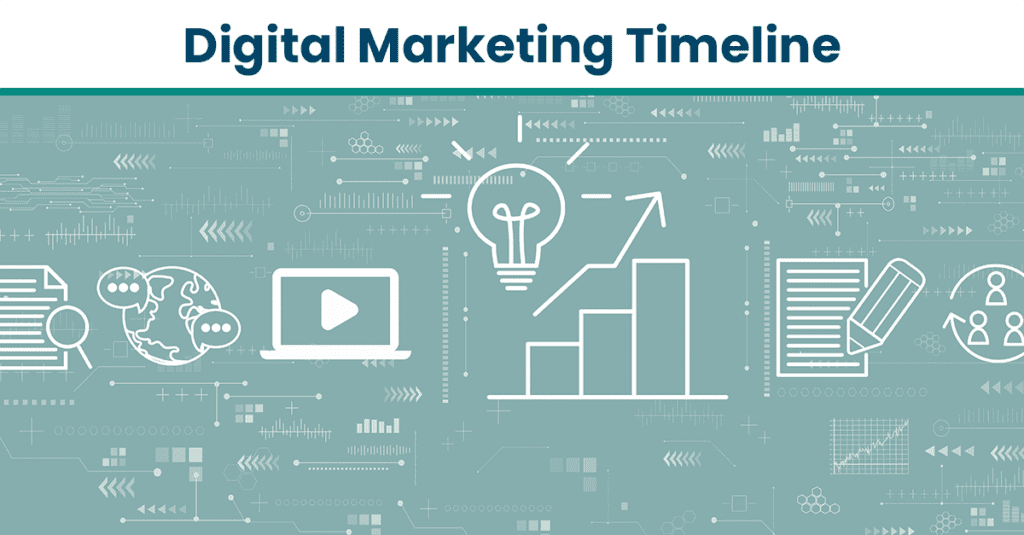 Digital Marketing Timeline