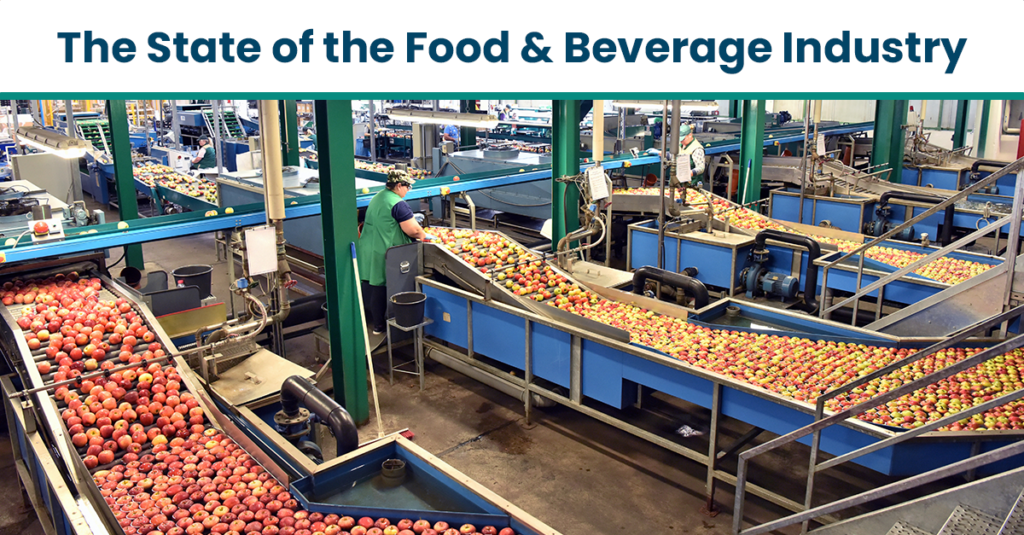 The State of the Food & Beverage Industry