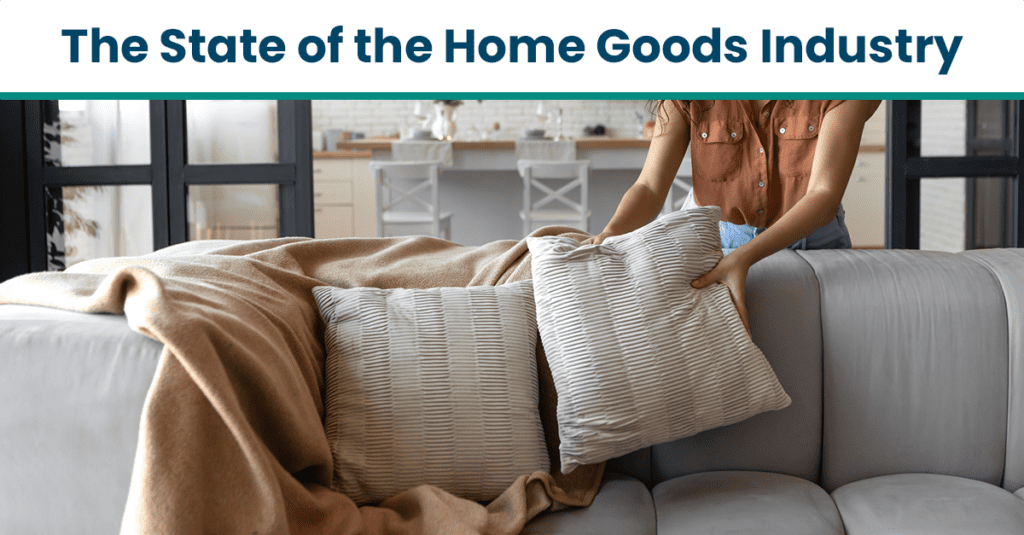 The State of the Home Goods Industry