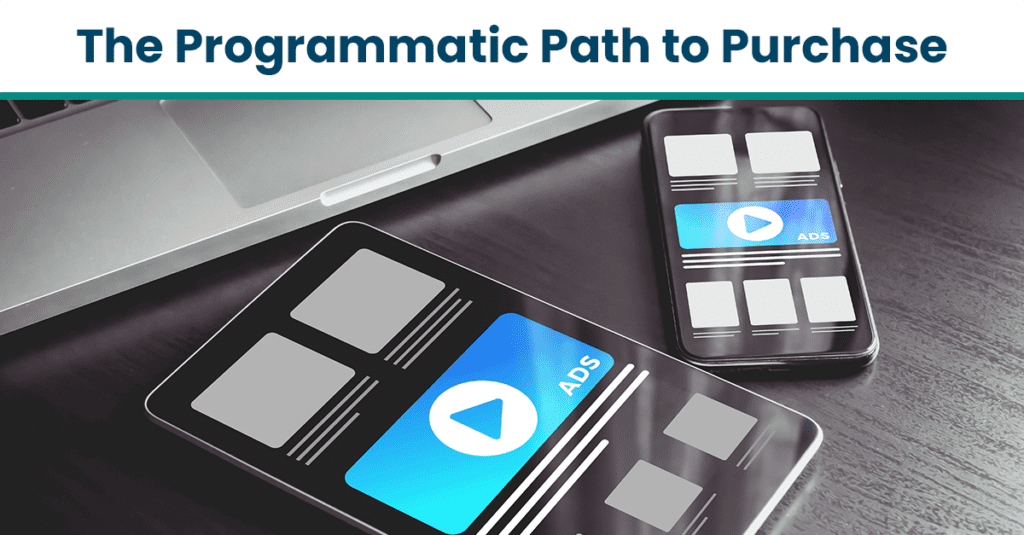 The Programmatic Path to Purchase

ADS

ADS