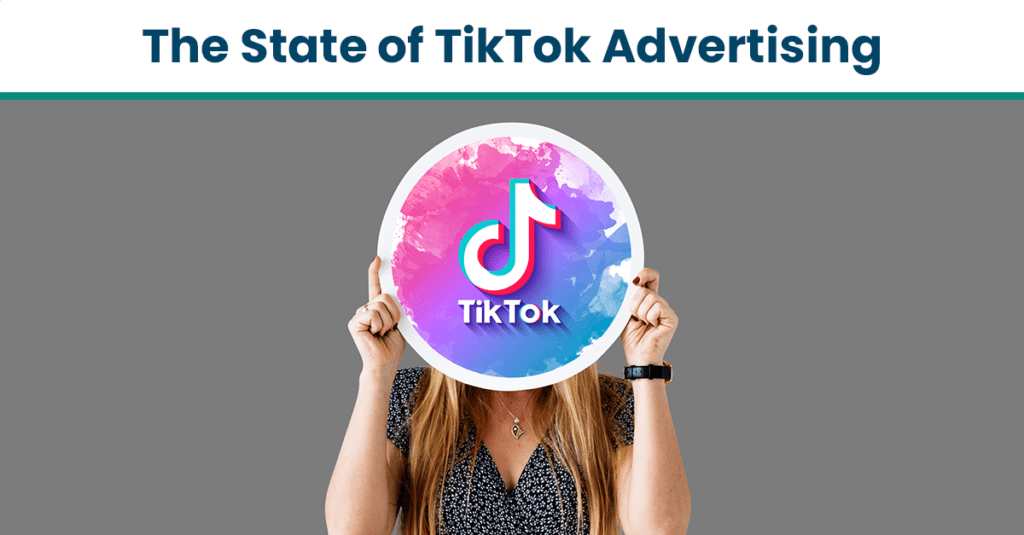 The State of TikTok Advertising

TikTok